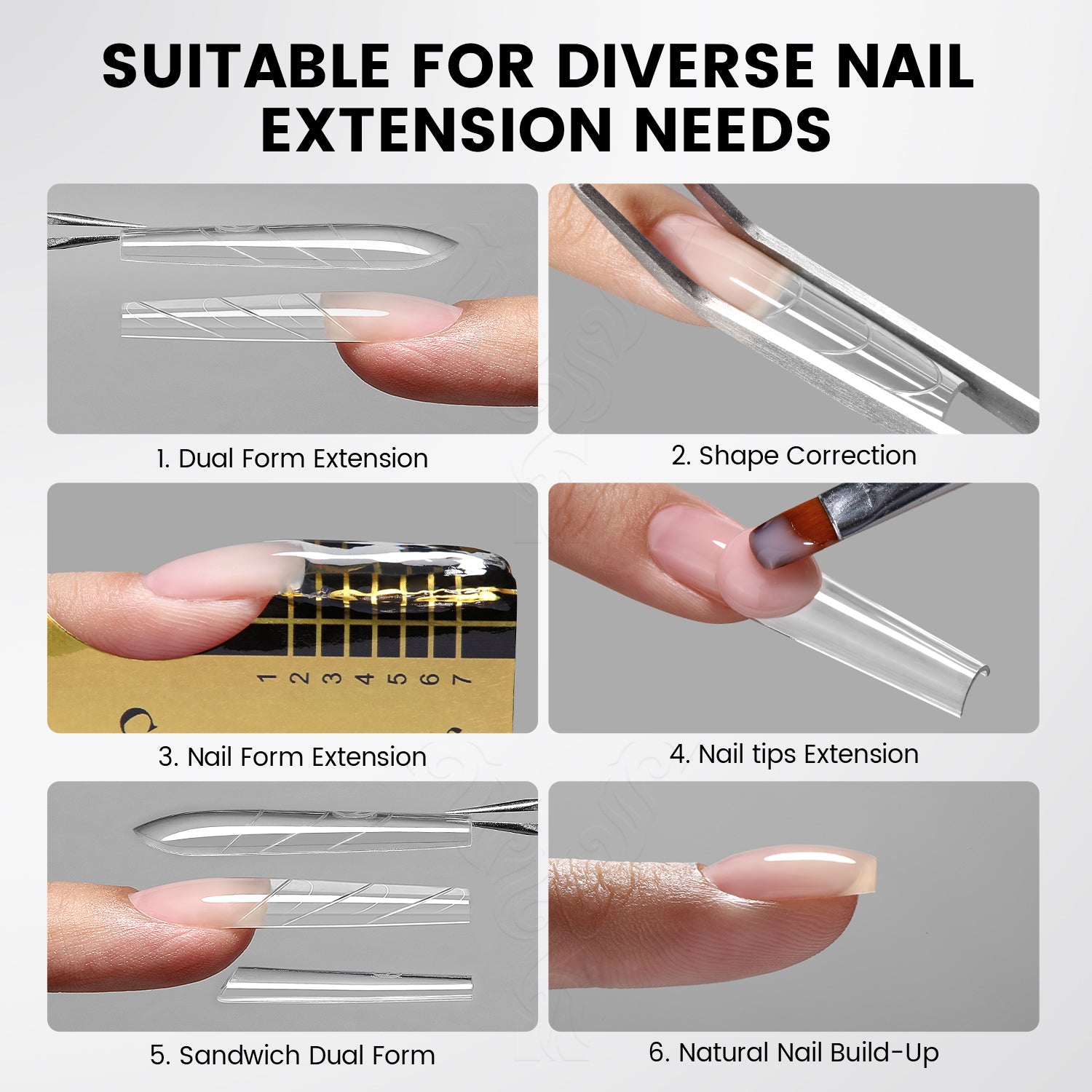 SUITABLE FOR DIVERSE NAIL EXTENSION NEEDS

1. Dual Form Extension

2. Shape Correction

1 2 3 4 5 6 7

3. Nail Form Extension

4. Nail tips Extension

5. Sandwich Dual Form

6. Natural Nail Build-Up