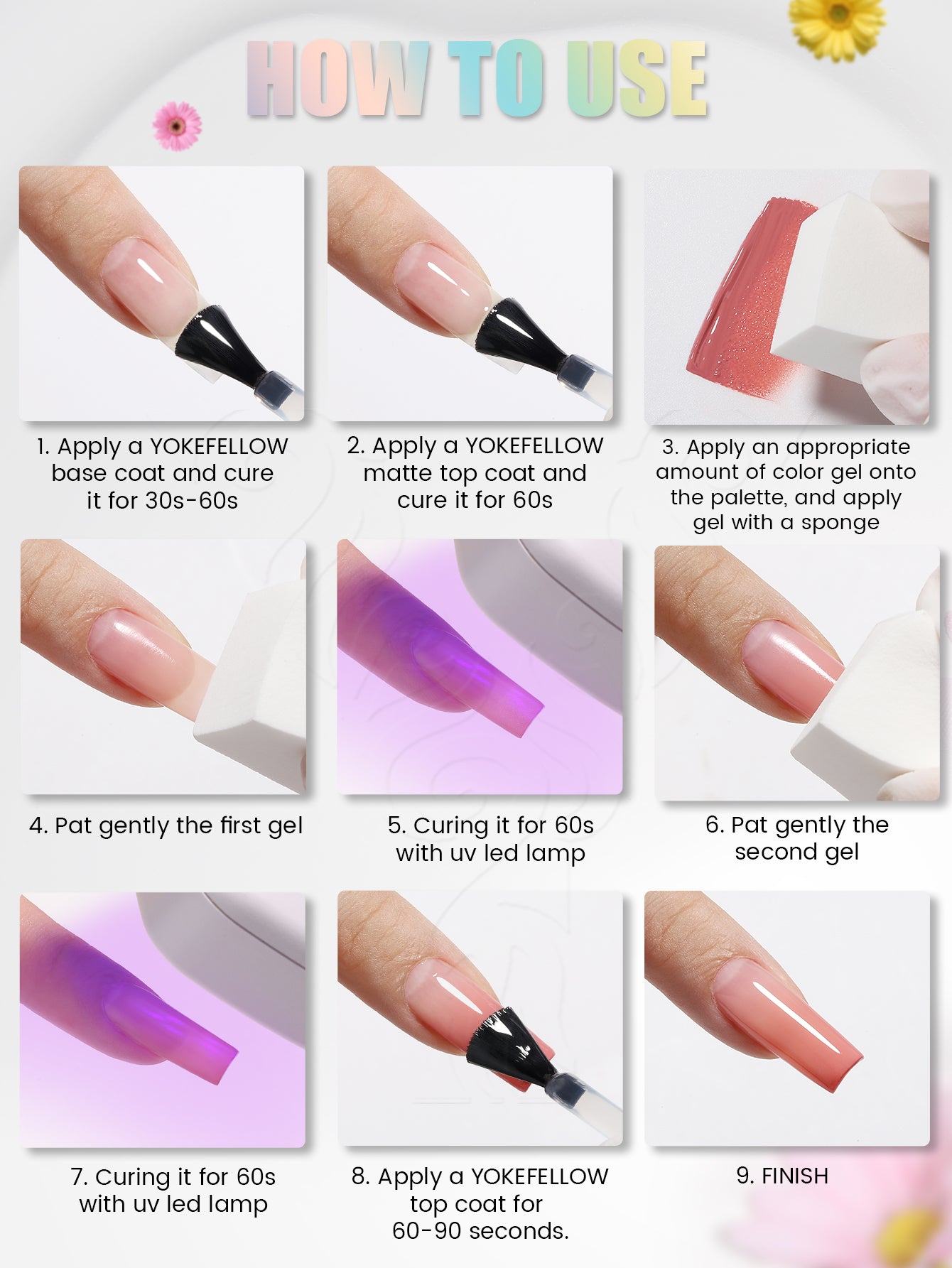 HOW TO USE

1. Apply a YOKEFELLOW base coat and cure it for 30s-60s

2. Apply a YOKEFELLOW matte top coat and cure it for 60s

3. Apply an appropriate amount of color gel onto the palette, and apply gel with a sponge

4. Pat gently the first gel

5. Curing it for 60s with uv led lamp

6. Pat gently the second gel

7. Curing it for 60s with uv led lamp

8. Apply a YOKEFELLOW top coat for 60-90 seconds.

9. FINISH