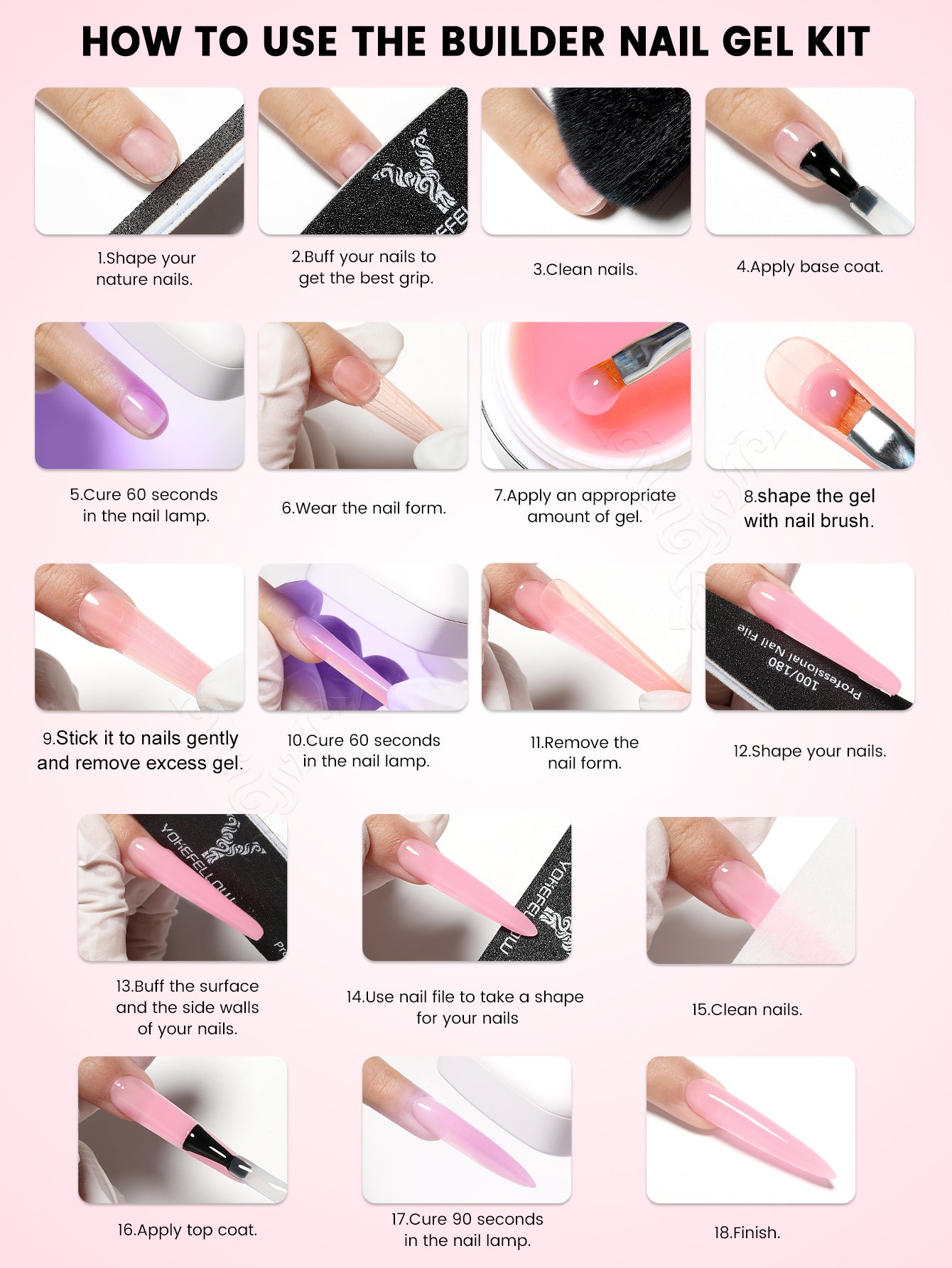 HOW TO USE THE BUILDER NAIL GEL KIT

1.Shape your nature nails.

2.Buff your nails to get the best grip.

3.Clean nails.

4.Apply base coat.

5.Cure 60 seconds in the nail lamp.

6.Wear the nail form.

7.Apply an appropriate amount of gel.

8.shape the gel with nail brush.

9.Stick it to nails gently and remove excess gel.

10.Cure 60 seconds in the nail lamp.

11.Remove the nail form.

Professional Nail File 100/180

12.Shape your nails.

YOKEFELLOW

13.Buff the surface and the side walls of your nails.

YOKEFELLOW

14.Use nail file to take a shape for your nails

15.Clean nails.

16.Apply top coat.

17.Cure 90 seconds in the nail lamp.

18.Finish.