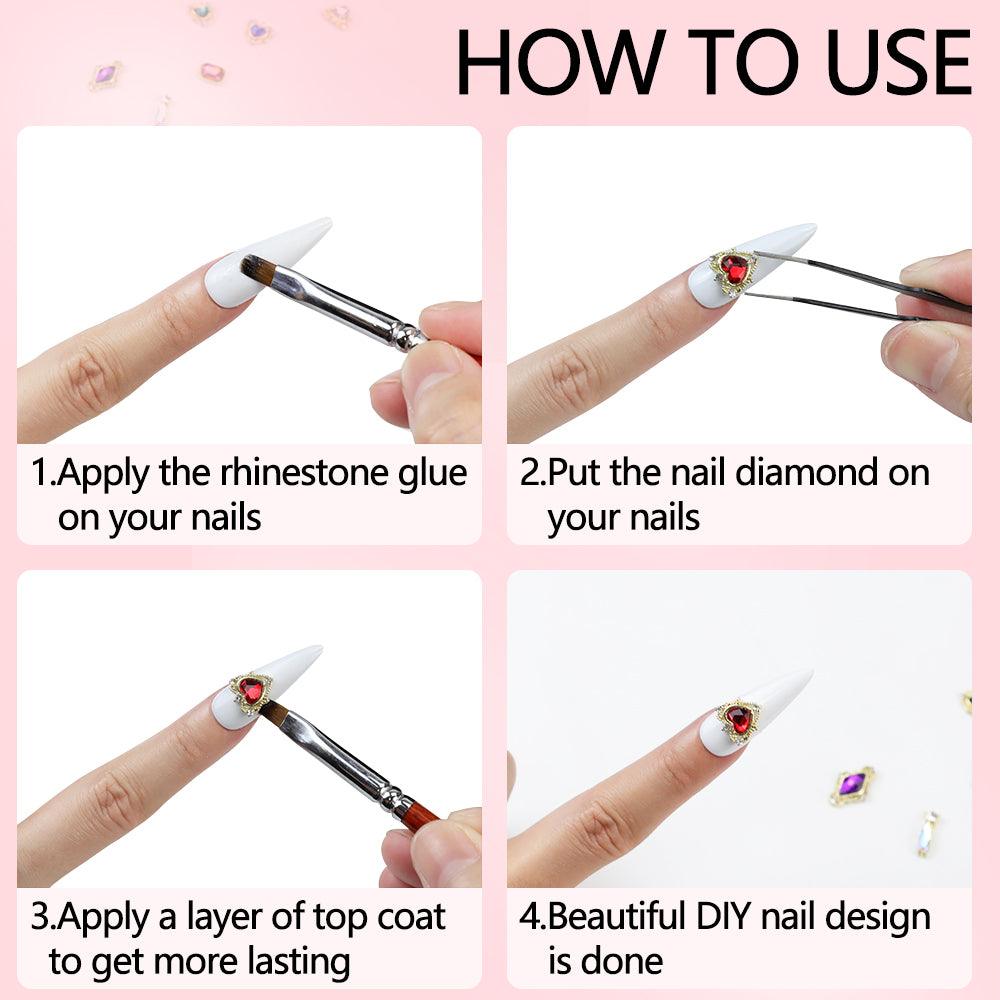 HOW TO USE

1.Apply the rhinestone glue on your nails

2.Put the nail diamond on your nails

3.Apply a layer of top coat to get more lasting

4.Beautiful DIY nail design is done