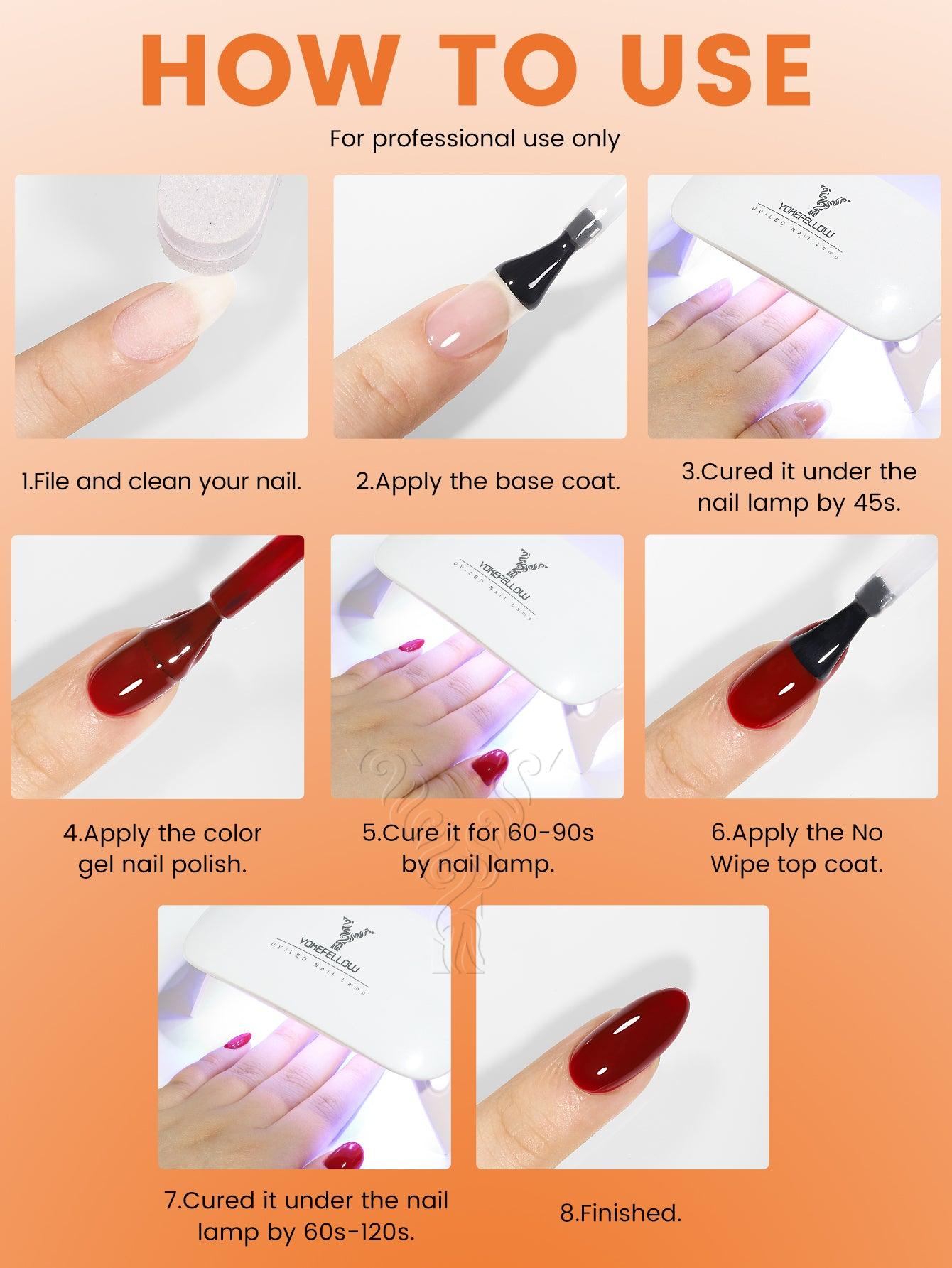 HOW TO USE

For professional use only

YOKEFELLOW
UV/LED Nail Lamp

1.File and clean your nail.

2.Apply the base coat.

3.Cured it under the nail lamp by 45s.

YOKEFELLOW
UV/LED Nail Lamp

4.Apply the color gel nail polish.

5.Cure it for 60-90s by nail lamp.

6.Apply the No Wipe top coat.

YOKEFELLOW
UV/LED Nail Lamp

7.Cured it under the nail lamp by 60s-120s.

8.Finished.