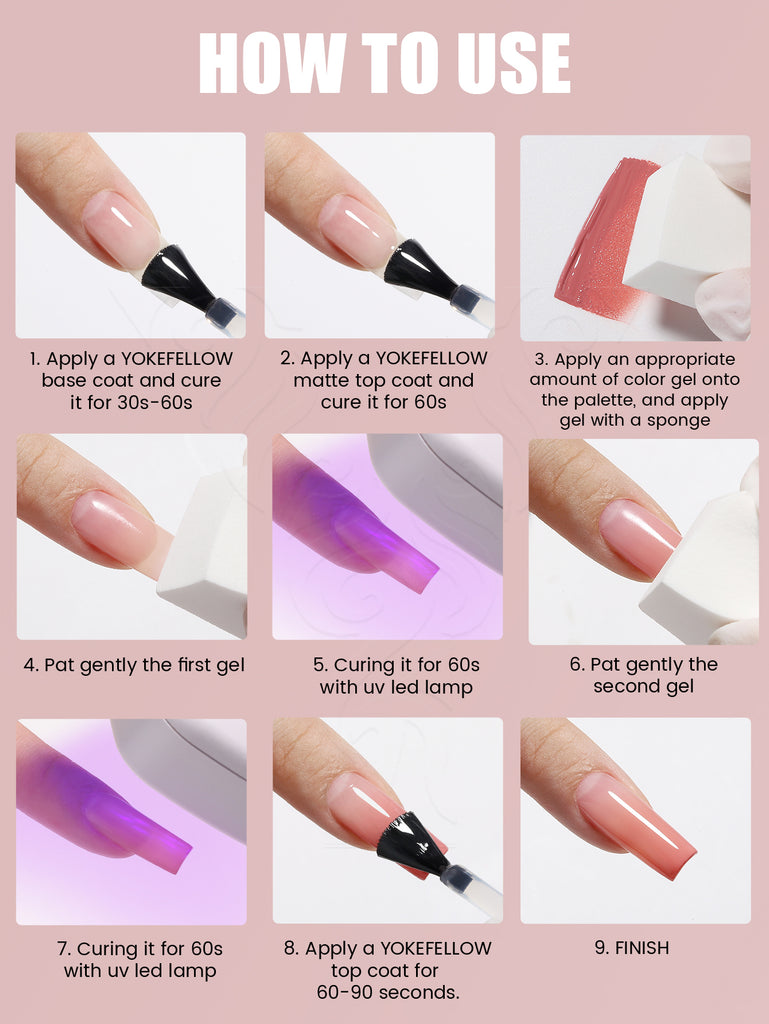 HOW TO USE

1. Apply a YOKEFELLOW base coat and cure it for 30s-60s

2. Apply a YOKEFELLOW matte top coat and cure it for 60s

3. Apply an appropriate amount of color gel onto the palette, and apply gel with a sponge

4. Pat gently the first gel

5. Curing it for 60s with uv led lamp

6. Pat gently the second gel

7. Curing it for 60s with uv led lamp

8. Apply a YOKEFELLOW top coat for 60-90 seconds.

9. FINISH