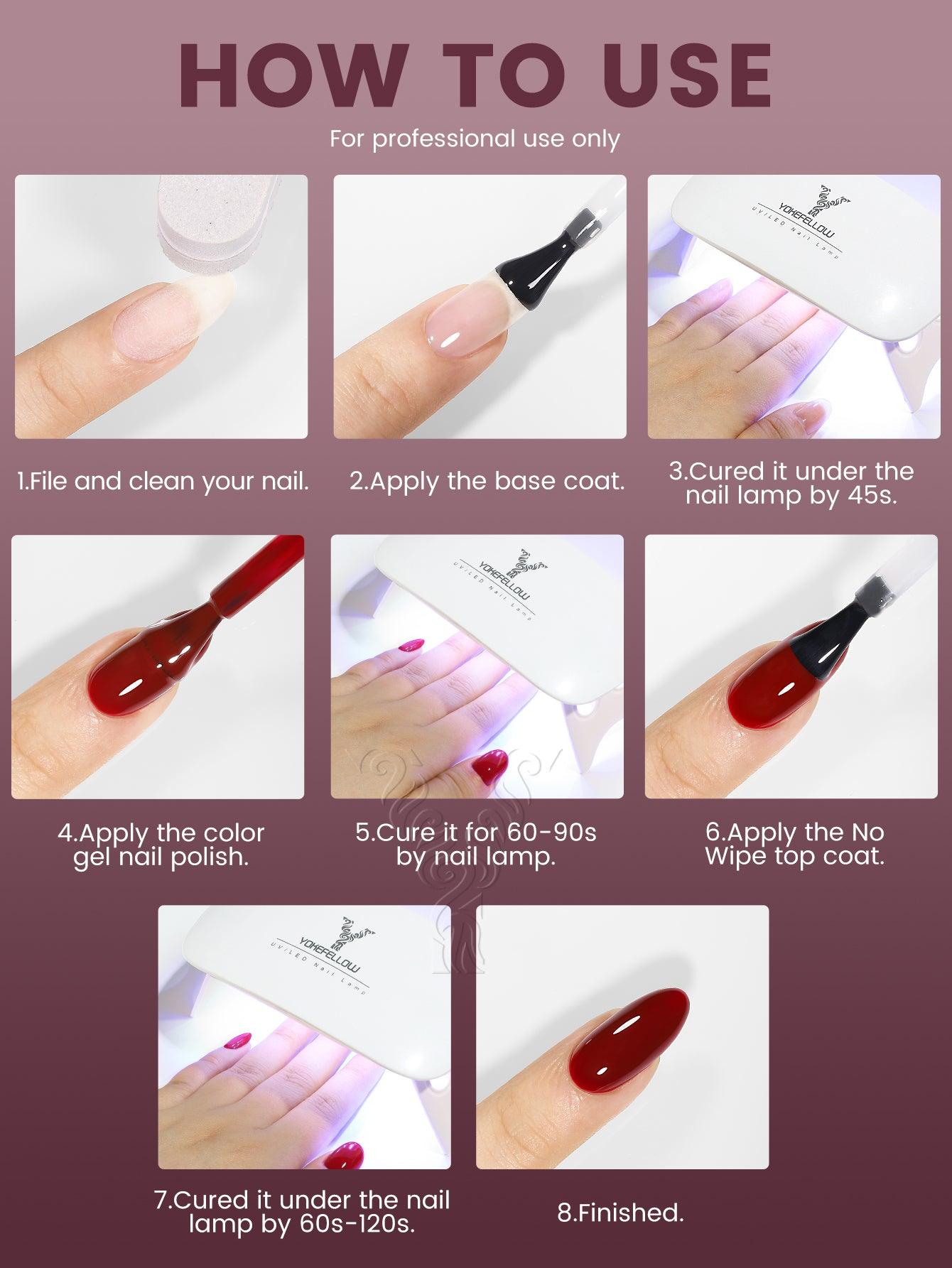 HOW TO USE

For professional use only

YOKEFELLOW
UV/LED Nail Lamp

1.File and clean your nail.

2.Apply the base coat.

3.Cured it under the nail lamp by 45s.

YOKEFELLOW
UV/LED Nail Lamp

4.Apply the color gel nail polish.

5.Cure it for 60-90s by nail lamp.

6.Apply the No Wipe top coat.

YOKEFELLOW
UV/LED Nail Lamp

7.Cured it under the nail lamp by 60s-120s.

8.Finished.