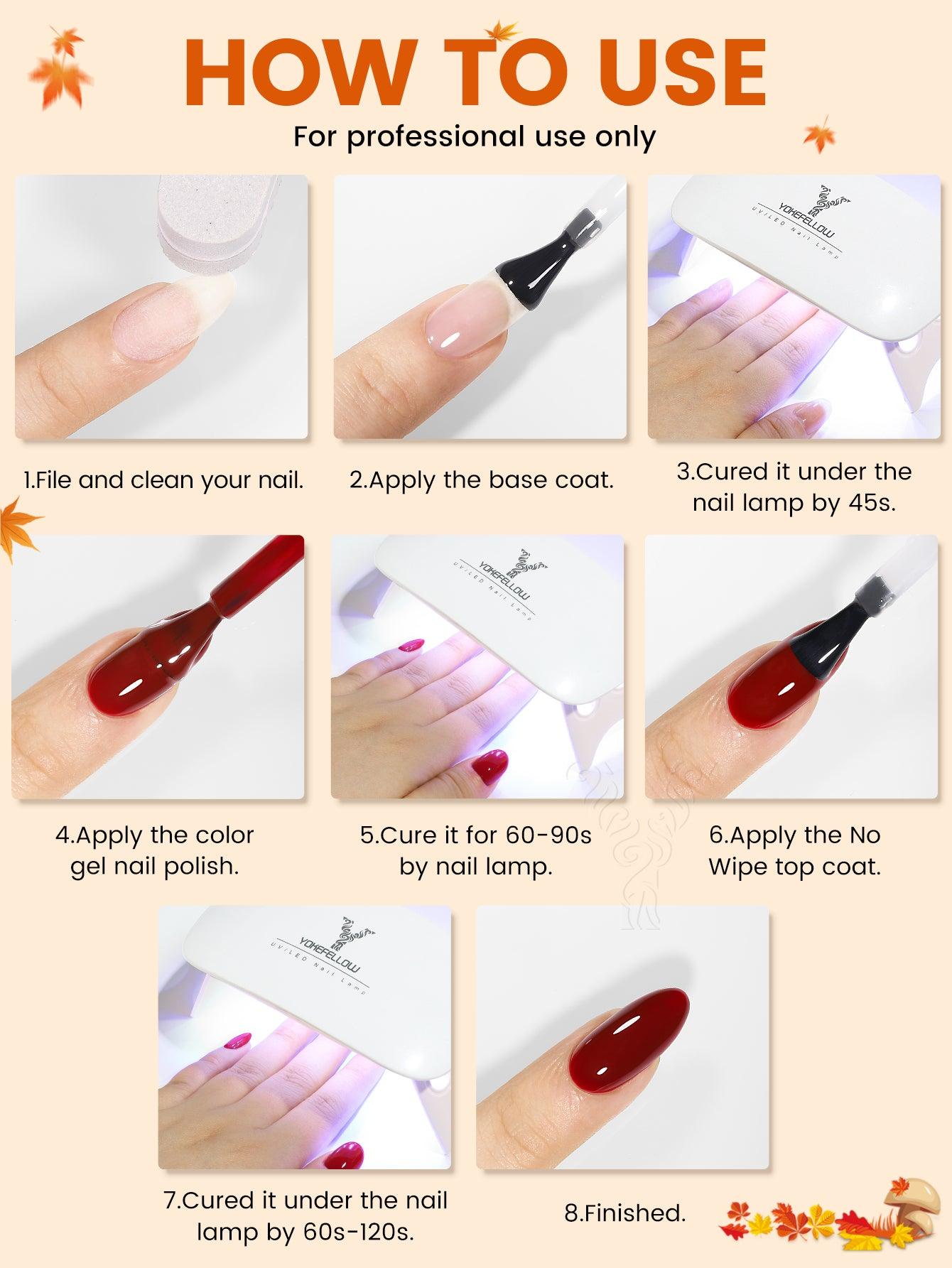 HOW TO USE

For professional use only

YOKEFELLOW
UV/LED Nail Lamp

1.File and clean your nail.

2.Apply the base coat.

3.Cured it under the nail lamp by 45s.

YOKEFELLOW
UV/LED Nail Lamp

4.Apply the color gel nail polish.

5.Cure it for 60-90s by nail lamp.

6.Apply the No Wipe top coat.

YOKEFELLOW
UV/LED Nail Lamp

7.Cured it under the nail lamp by 60s-120s.

8.Finished.