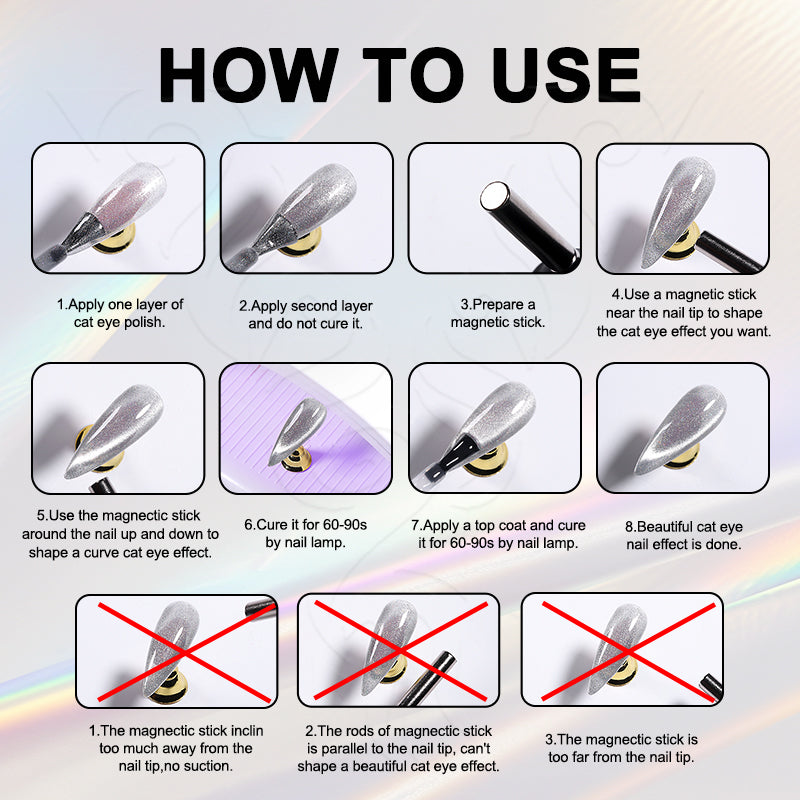 HOW TO USE

1.Apply one layer of cat eye polish.

2.Apply second layer and do not cure it.

3.Prepare a magnetic stick.

4.Use a magnetic stick near the nail tip to shape the cat eye effect you want.

5.Use the magnectic stick around the nail up and down to shape a curve cat eye effect.

6.Cure it for 60-90s by nail lamp.

7.Apply a top coat and cure it for 60-90s by nail lamp.

8.Beautiful cat eye nail effect is done.

1.The magnectic stick inclin too much away from the nail tip,no suction.

2.The rods of magnectic stick is parallel to the nail tip, can't shape a beautiful cat eye effect.

3.The magnectic stick is too far from the nail tip.