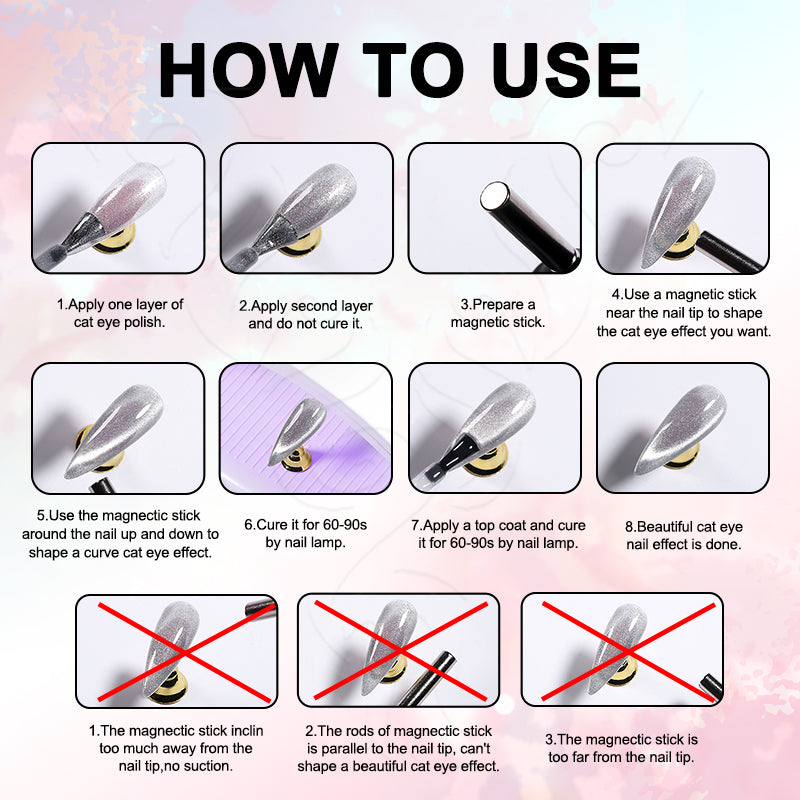 HOW TO USE

1.Apply one layer of cat eye polish.

2.Apply second layer and do not cure it.

3.Prepare a magnetic stick.

4.Use a magnetic stick near the nail tip to shape the cat eye effect you want.

5.Use the magnectic stick around the nail up and down to shape a curve cat eye effect.

6.Cure it for 60-90s by nail lamp.

7.Apply a top coat and cure it for 60-90s by nail lamp.

8.Beautiful cat eye nail effect is done.

1.The magnectic stick inclin too much away from the nail tip,no suction.

2.The rods of magnectic stick is parallel to the nail tip, can't shape a beautiful cat eye effect.

3.The magnectic stick is too far from the nail tip.