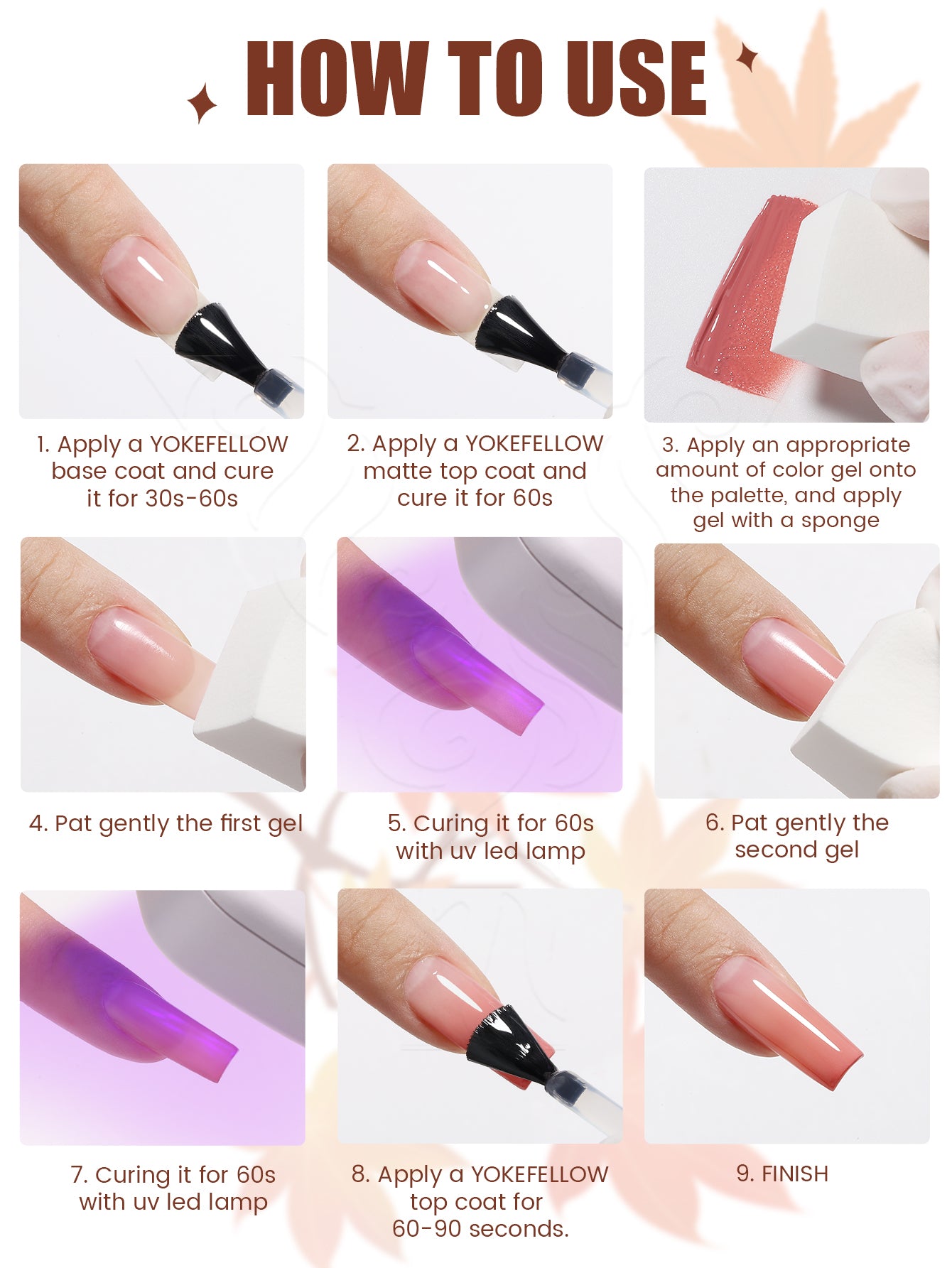 HOW TO USE

1. Apply a YOKEFELLOW base coat and cure it for 30s-60s

2. Apply a YOKEFELLOW matte top coat and cure it for 60s

3. Apply an appropriate amount of color gel onto the palette, and apply gel with a sponge

4. Pat gently the first gel

5. Curing it for 60s with uv led lamp

6. Pat gently the second gel

7. Curing it for 60s with uv led lamp

8. Apply a YOKEFELLOW top coat for 60-90 seconds.

9. FINISH