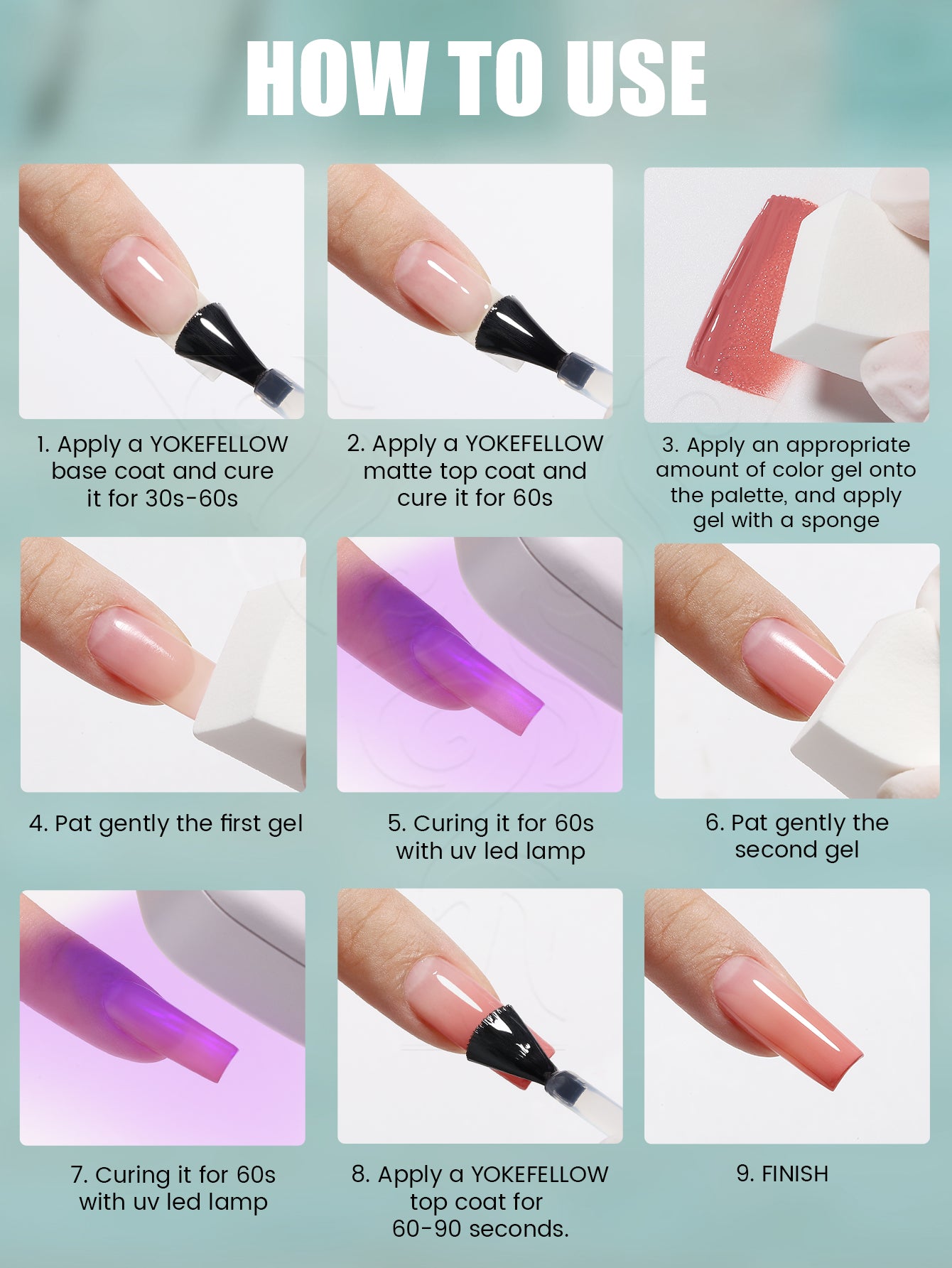 HOW TO USE

1. Apply a YOKEFELLOW base coat and cure it for 30s-60s

2. Apply a YOKEFELLOW matte top coat and cure it for 60s

3. Apply an appropriate amount of color gel onto the palette, and apply gel with a sponge

4. Pat gently the first gel

5. Curing it for 60s with uv led lamp

6. Pat gently the second gel

7. Curing it for 60s with uv led lamp

8. Apply a YOKEFELLOW top coat for 60-90 seconds.

9. FINISH